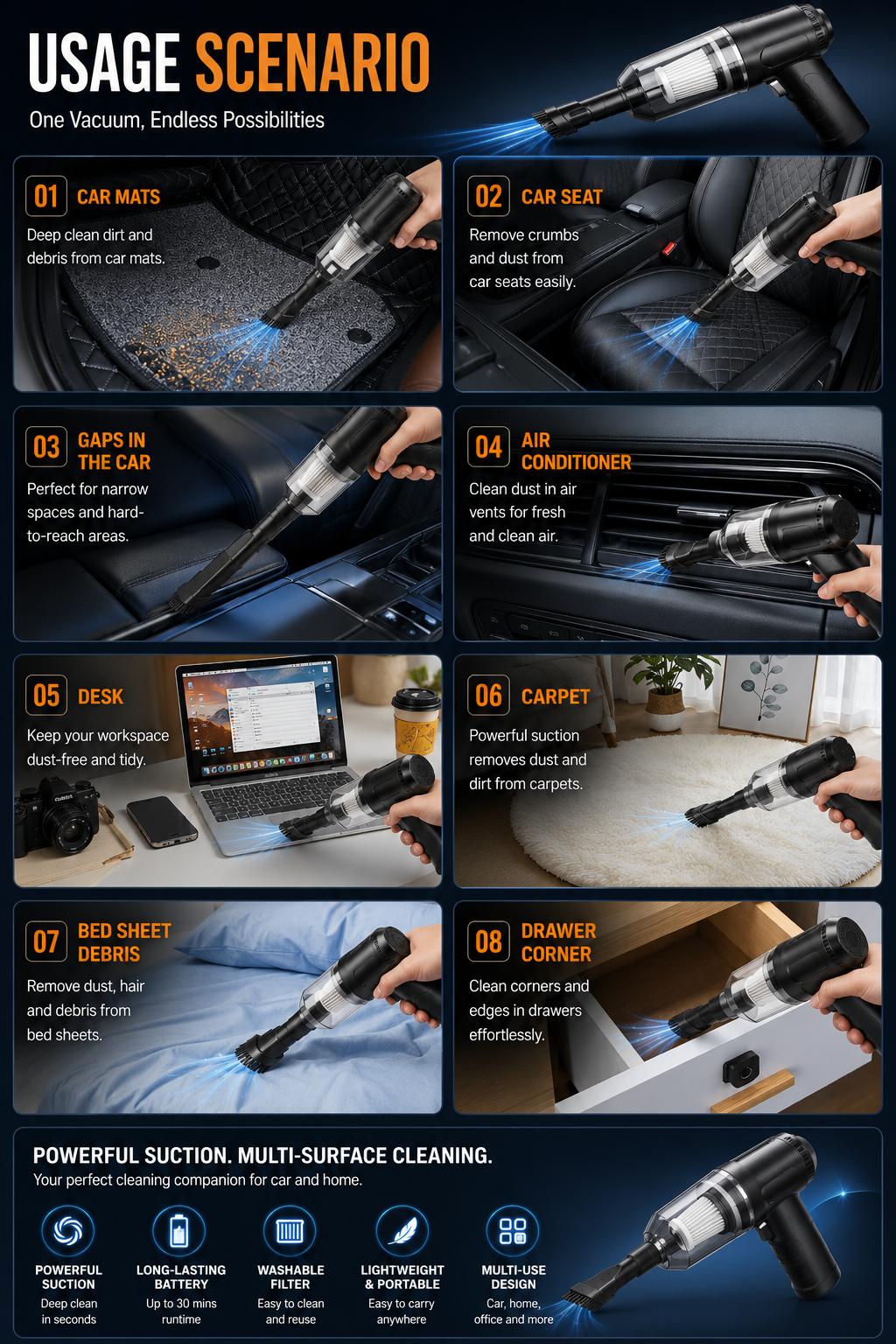 USAGE SCENARIO
One Vacuum, Endless Possibilities

01 CAR MATS
Deep clean dirt and debris from car mats.

02 CAR SEAT
Remove crumbs and dust from car seats easily.

03 GAPS IN THE CAR
Perfect for narrow spaces and hard-to-reach areas.

04 AIR CONDITIONER
Clean dust in air vents for fresh and clean air.

05 DESK
Keep your workspace dust-free and tidy.

06 CARPET
Powerful suction removes dust and dirt from carpets.

07 BED SHEET DEBRIS
Remove dust, hair and debris from bed sheets.

08 DRAWER CORNER
Clean corners and edges in drawers effortlessly.

POWERFUL SUCTION. MULTI-SURFACE CLEANING.
Your perfect cleaning companion for car and home.

POWERFUL SUCTION
Deep clean in seconds

LONG-LASTING BATTERY
Up to 30 mins runtime

WASHABLE FILTER
Easy to clean and reuse

LIGHTWEIGHT & PORTABLE
Easy to carry anywhere

MULTI-USE DESIGN
Car, home, office and more